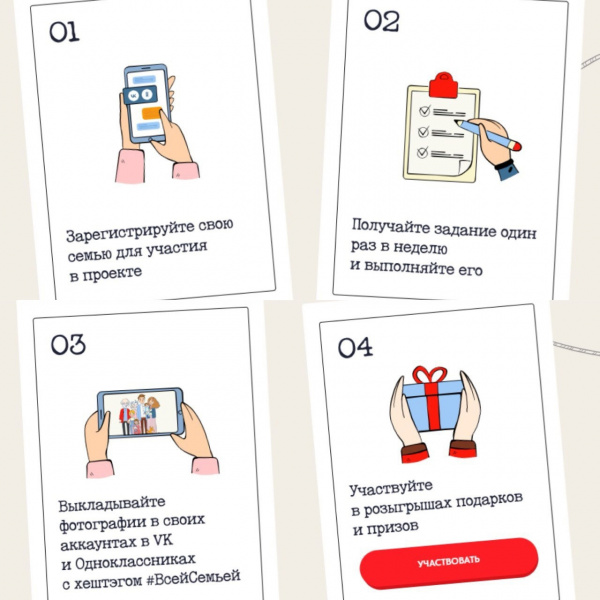 01

Зарегистрируйте свою семью для участия в проекте

02

Получайте задание один раз в неделю и выполняйте его

03

Выкладывайте фотографии в своих аккаунтах в VK и Одноклассниках с хештэгом #ВсейСемьей

04

Участвуйте в розыгрышах подарков и призов

УЧАСТВОВАТЬ